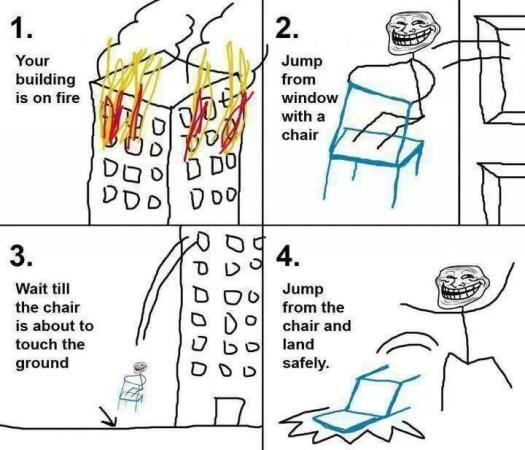 1.
Your building is on fire

2.
Jump from window with a chair

3.
Wait till the chair is about to touch the ground

4.
Jump from the chair and land safely.